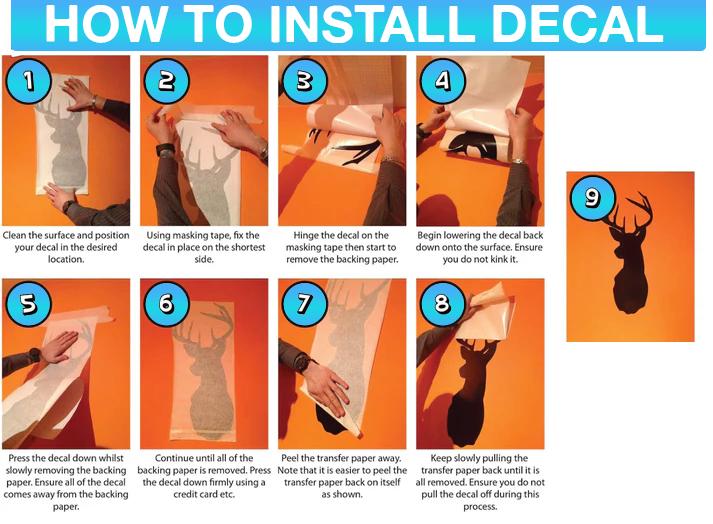 HOW TO INSTALL DECAL

1

Clean the surface and position your decal in the desired location.

2

Using masking tape, fix the decal in place on the shortest side.

3

Hinge the decal on the masking tape then start to remove the backing paper.

4

Begin lowering the decal back down onto the surface. Ensure you do not kink it.

9

5

Press the decal down whilst slowly removing the backing paper. Ensure all of the decal comes away from the backing paper.

6

Continue until all of the backing paper is removed. Press the decal down firmly using a credit card etc.

7

Peel the transfer paper away. Note that it is easier to peel the transfer paper back on itself as shown.

8

Keep slowly pulling the transfer paper back until it is all removed. Ensure you do not pull the decal off during this process.